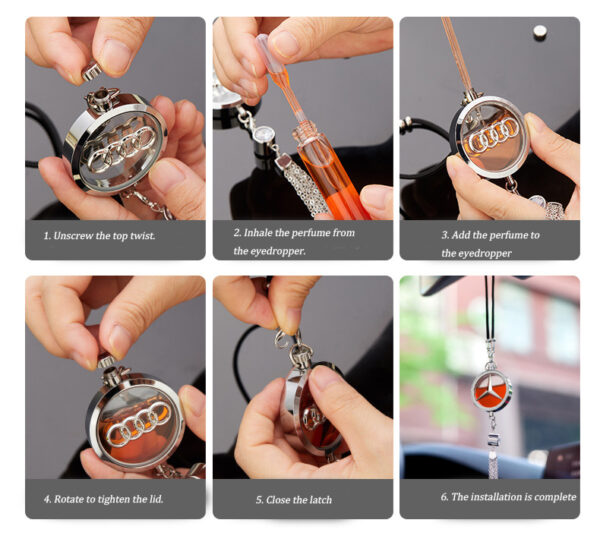 1. Unscrew the top twist.

2. Inhale the perfume from the eyedropper.

3. Add the perfume to the eyedropper

4. Rotate to tighten the lid.

5. Close the latch

6. The installation is complete